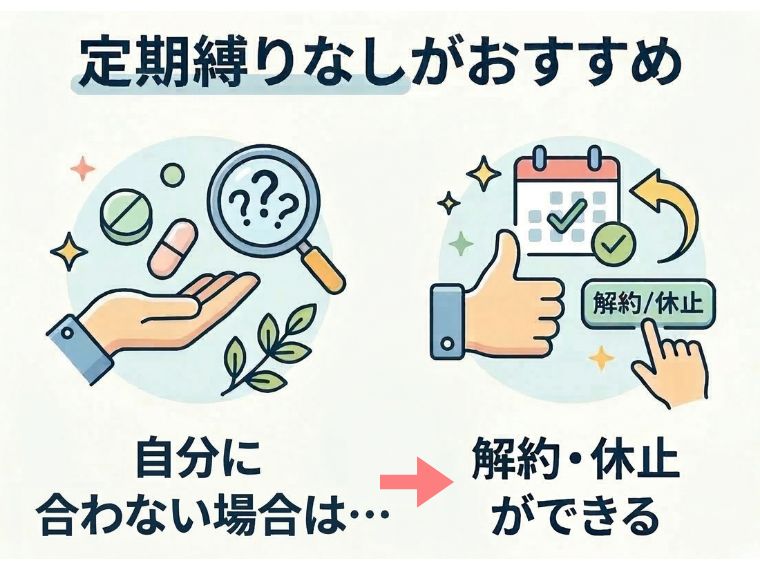 定期縛りなしがおすすめ

???

解約/休止

自分に
合わない場合は…

解約・休止
ができる